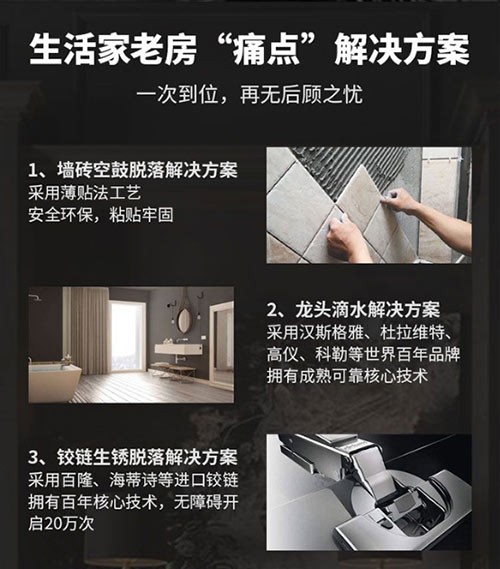 生活家老房“痛点”解决方案

一次到位，再无后顾之忧

1、墙砖空鼓脱落解决方案
采用薄贴法工艺
安全环保，粘贴牢固

2、龙头滴水解决方案
采用汉斯格雅、杜拉维特、高仪、科勒等世界百年品牌
拥有成熟可靠核心技术

3、铰链生锈脱落解决方案
采用百隆、海蒂诗等进口铰链
拥有百年核心技术，无障碍开启20万次